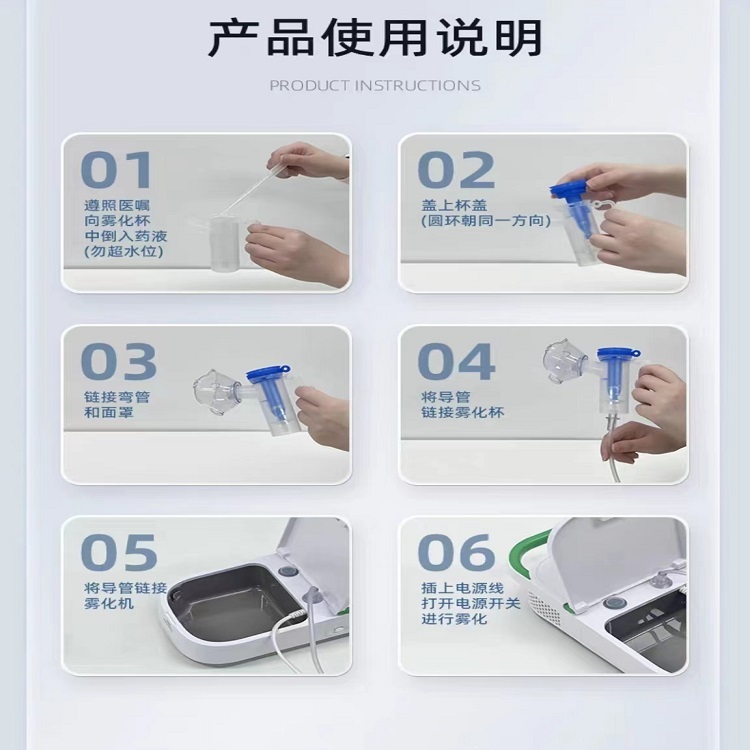 产品使用说明

PRODUCT INSTRUCTIONS

01
遵照医嘱
向雾化杯
中倒入药液
(勿超水位)

02
盖上杯盖
(圆环朝同一方向)

03
链接弯管
和面罩

04
将导管
链接雾化杯

05
将导管链接
雾化机

06
插上电源线
打开电源开关
进行雾化